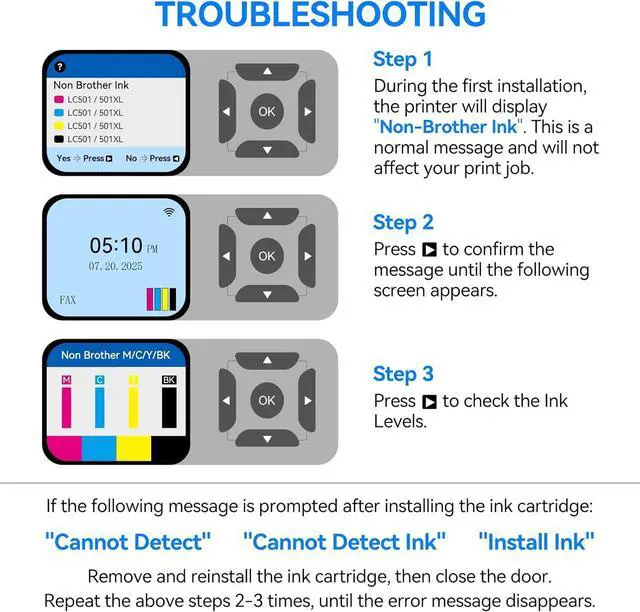 TROUBLESHOOTING

?
Non Brother Ink
LC501 / 501XL
LC501 / 501XL
LC501 / 501XL
LC501 / 501XL
Yes → Press ▶ No → Press ◀

OK

Step 1
During the first installation, the printer will display "Non-Brother Ink". This is a normal message and will not affect your print job.

05:10 PM
07. 20. 2025
FAX

OK

Step 2
Press ▶ to confirm the message until the following screen appears.

Non Brother M/C/Y/BK
M C Y BK

OK

Step 3
Press ▶ to check the Ink Levels.

If the following message is prompted after installing the ink cartridge:

"Cannot Detect" "Cannot Detect Ink" "Install Ink"

Remove and reinstall the ink cartridge, then close the door.
Repeat the above steps 2-3 times, until the error message disappears.