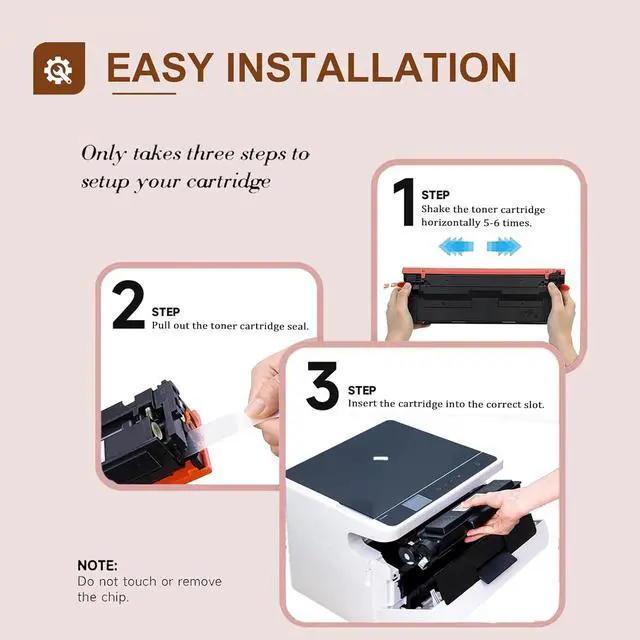 EASY INSTALLATION

Only takes three steps to setup your cartridge

1 STEP
Shake the toner cartridge horizontally 5-6 times.

2 STEP
Pull out the toner cartridge seal.

3 STEP
Insert the cartridge into the correct slot.

NOTE:
Do not touch or remove the chip.