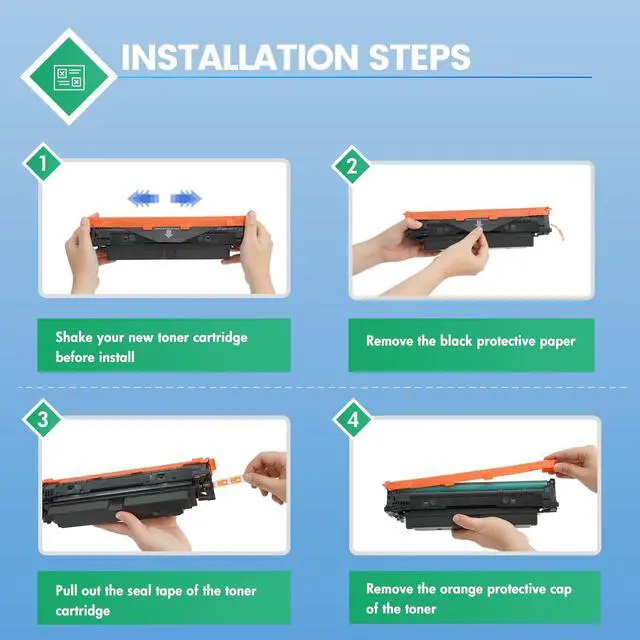 INSTALLATION STEPS

1

Shake your new toner cartridge before install

2

Remove the black protective paper

3

Pull out the seal tape of the toner cartridge

4

Remove the orange protective cap of the toner