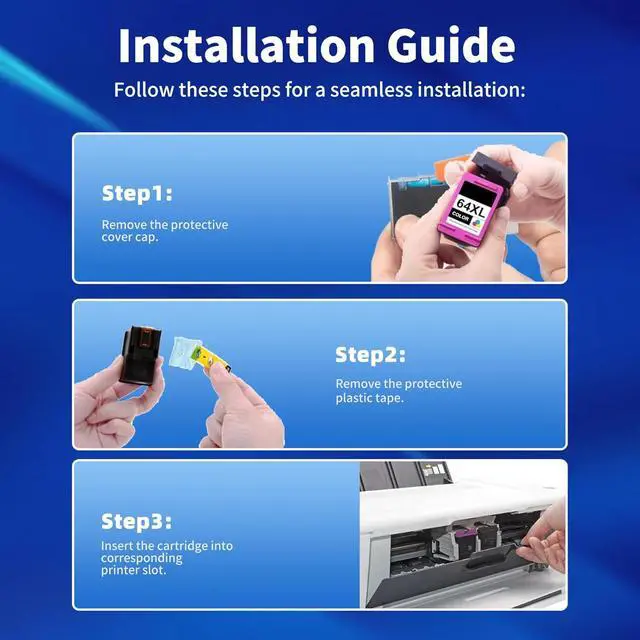 Installation Guide

Follow these steps for a seamless installation:

Step1:

Remove the protective cover cap.

64XL
COLOR

Step2:

Remove the protective plastic tape.

Step3:

Insert the cartridge into corresponding printer slot.