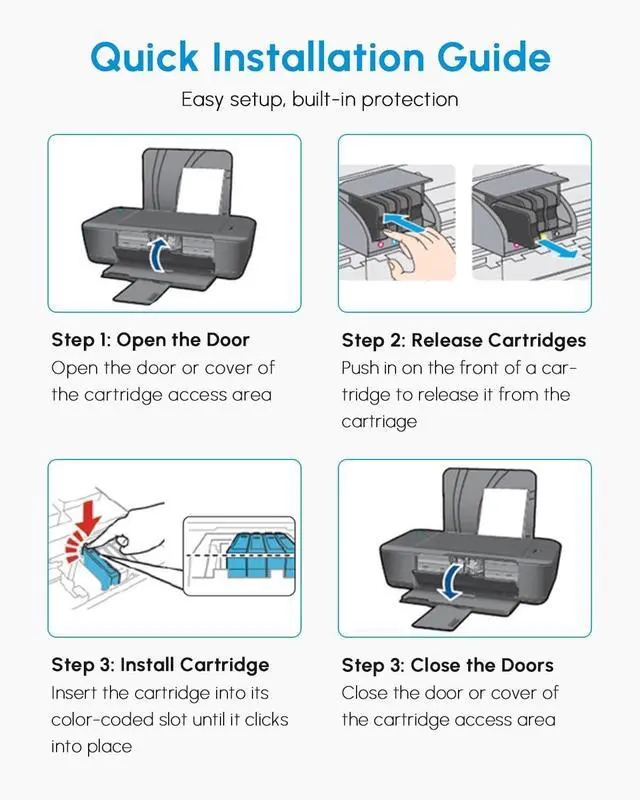 Quick Installation Guide

Easy setup, built-in protection

Step 1: Open the Door
Open the door or cover of the cartridge access area

Step 2: Release Cartridges
Push in on the front of a cartridge to release it from the cartriage

Step 3: Install Cartridge
Insert the cartridge into its color-coded slot until it clicks into place

Step 3: Close the Doors
Close the door or cover of the cartridge access area