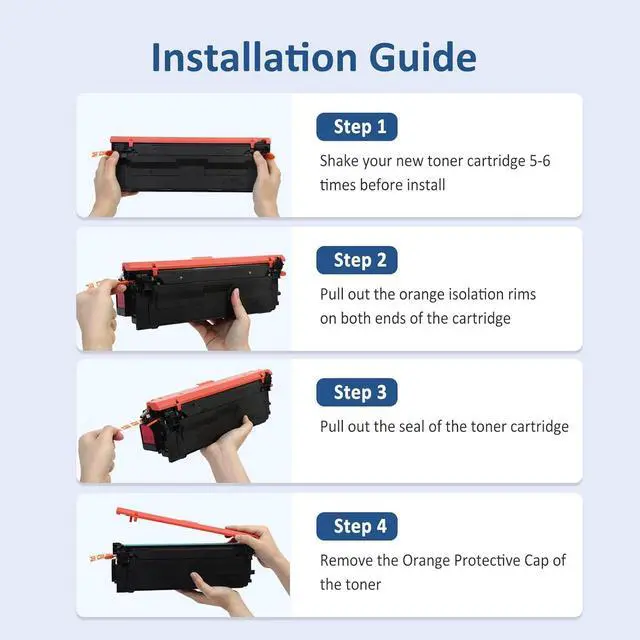 Installation Guide

Step 1

Shake your new toner cartridge 5-6 times before install

Step 2

Pull out the orange isolation rims on both ends of the cartridge

Step 3

Pull out the seal of the toner cartridge

Step 4

Remove the Orange Protective Cap of the toner