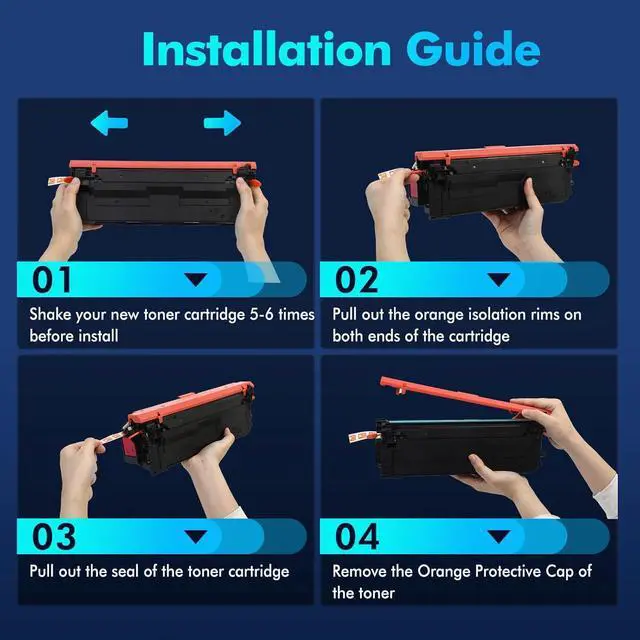 Installation Guide

01

Shake your new toner cartridge 5-6 times before install

02

Pull out the orange isolation rims on both ends of the cartridge

03

Pull out the seal of the toner cartridge

04

Remove the Orange Protective Cap of the toner