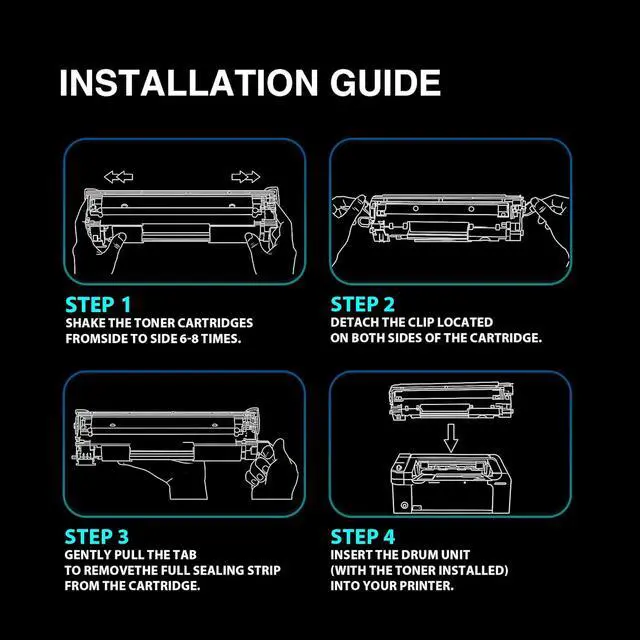 INSTALLATION GUIDE

STEP 1
SHAKE THE TONER CARTRIDGES FROMSIDE TO SIDE 6-8 TIMES.

STEP 2
DETACH THE CLIP LOCATED ON BOTH SIDES OF THE CARTRIDGE.

STEP 3
GENTLY PULL THE TAB TO REMOVETHE FULL SEALING STRIP FROM THE CARTRIDGE.

STEP 4
INSERT THE DRUM UNIT (WITH THE TONER INSTALLED) INTO YOUR PRINTER.