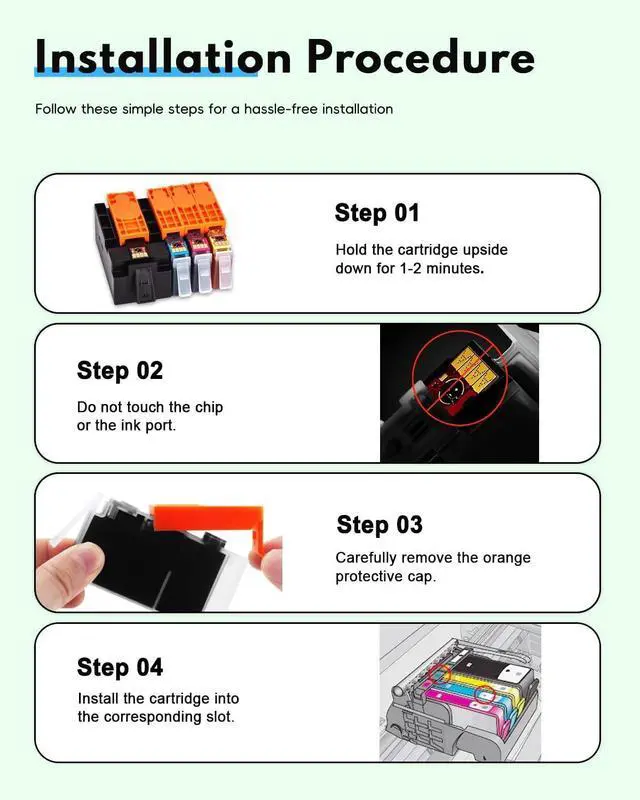 Installation Procedure

Follow these simple steps for a hassle-free installation

Step 01

Hold the cartridge upside down for 1-2 minutes.

Step 02

Do not touch the chip or the ink port.

Step 03

Carefully remove the orange protective cap.

Step 04

Install the cartridge into the corresponding slot.