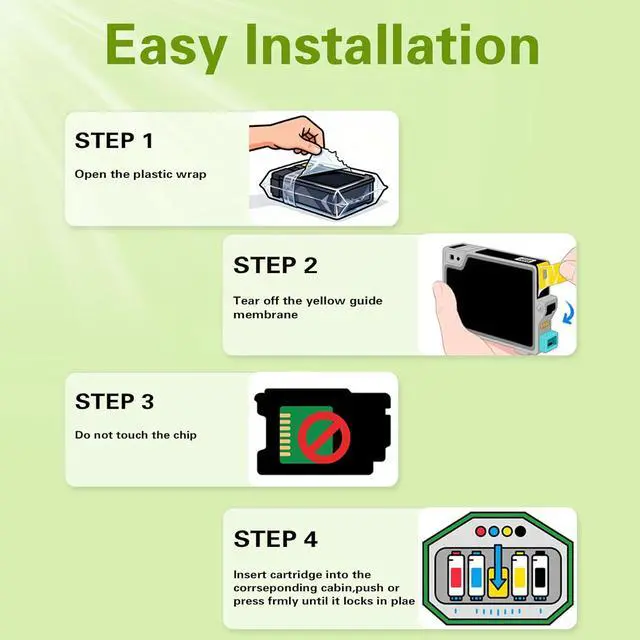 Easy Installation

STEP 1

Open the plastic wrap

STEP 2

Tear off the yellow guide membrane

STEP 3

Do not touch the chip

STEP 4

Insert cartridge into the corrseponding cabin,push or press frmly until it locks in plae