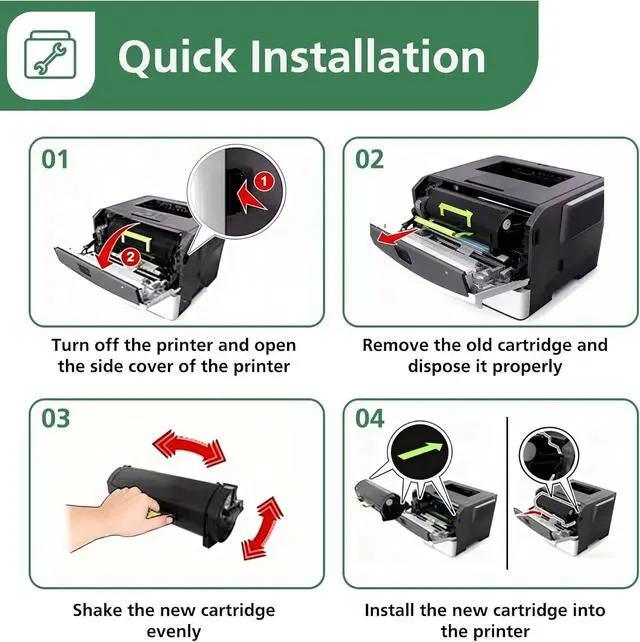 Quick Installation

01

1

2

Turn off the printer and open the side cover of the printer

02

Remove the old cartridge and dispose it properly

03

Shake the new cartridge evenly

04

Install the new cartridge into the printer