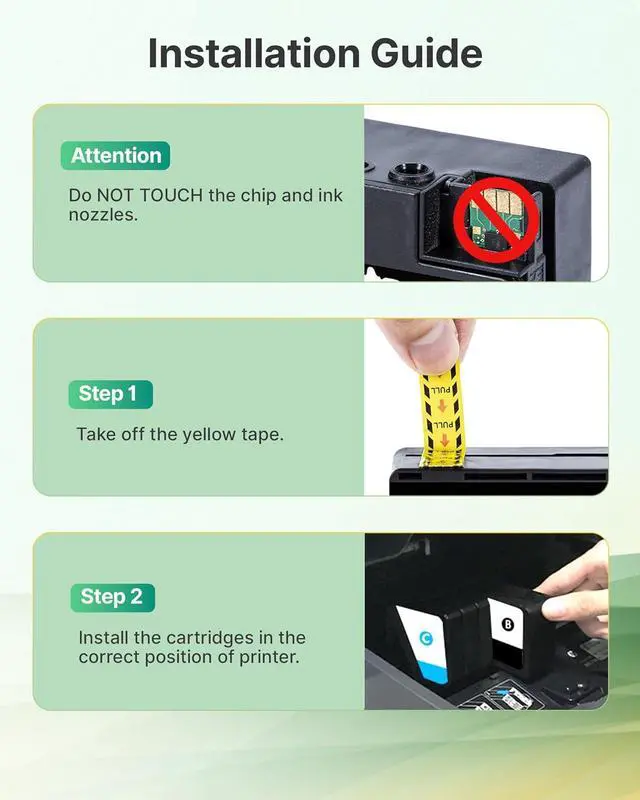 Installation Guide

Attention

Do NOT TOUCH the chip and ink nozzles.

Step 1

Take off the yellow tape.

PULL

PULL

Step 2

Install the cartridges in the correct position of printer.

C

B