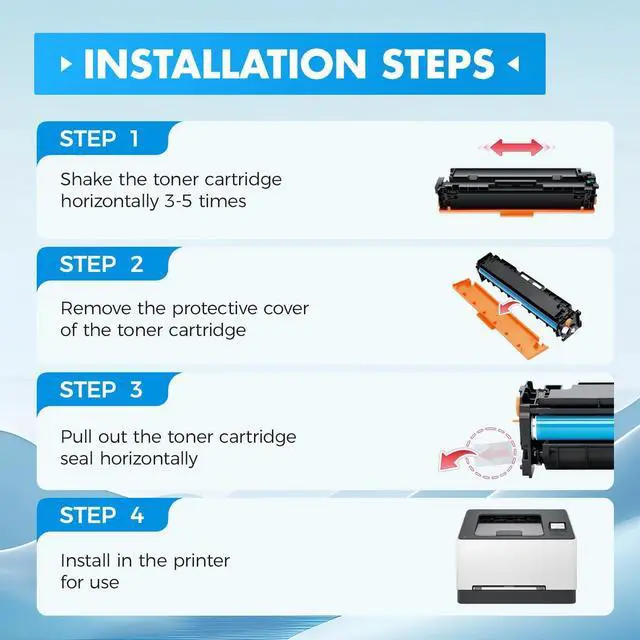 INSTALLATION STEPS

STEP 1

Shake the toner cartridge horizontally 3-5 times

STEP 2

Remove the protective cover of the toner cartridge

STEP 3

Pull out the toner cartridge seal horizontally

STEP 4

Install in the printer for use