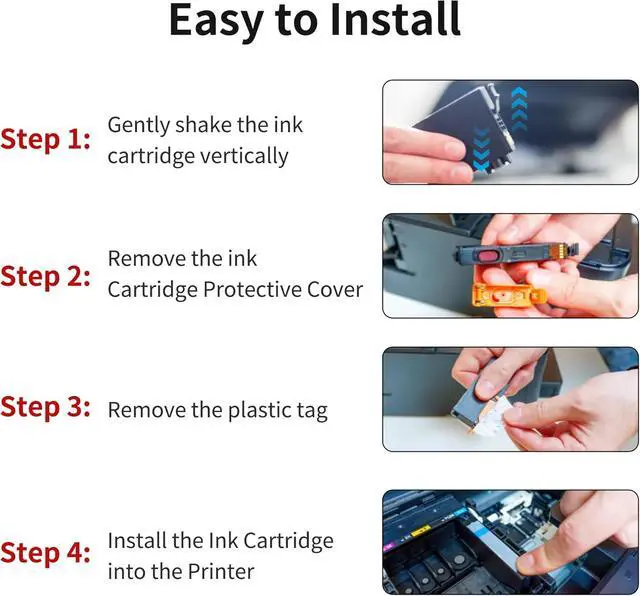 Easy to Install

Step 1: Gently shake the ink cartridge vertically

Step 2: Remove the ink Cartridge Protective Cover

Step 3: Remove the plastic tag

Step 4: Install the Ink Cartridge into the Printer