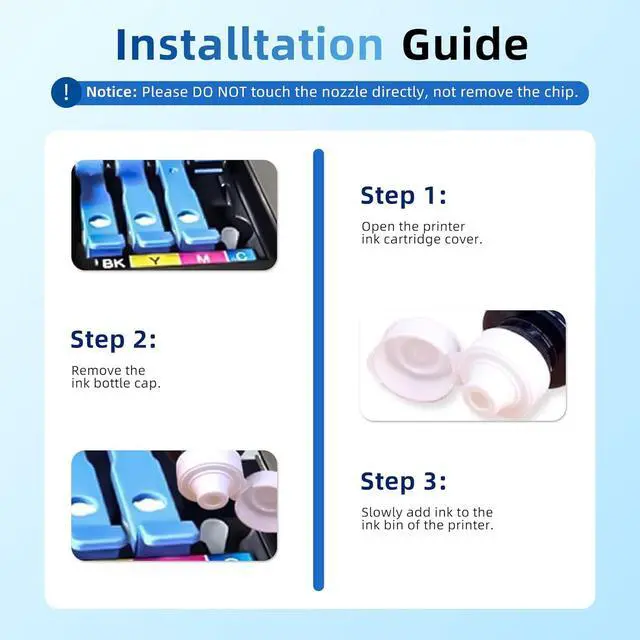 Installtation Guide

! Notice: Please DO NOT touch the nozzle directly, not remove the chip.

BK Y M C

Step 1:

Open the printer ink cartridge cover.

Step 2:

Remove the ink bottle cap.

Step 3:

Slowly add ink to the ink bin of the printer.