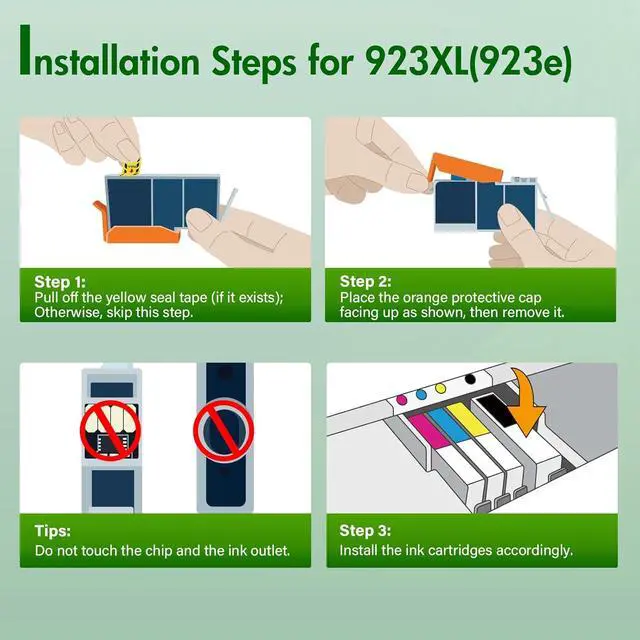 Installation Steps for 923XL(923e)

Step 1:
Pull off the yellow seal tape (if it exists); Otherwise, skip this step.

Step 2:
Place the orange protective cap facing up as shown, then remove it.

Tips:
Do not touch the chip and the ink outlet.

Step 3:
Install the ink cartridges accordingly.