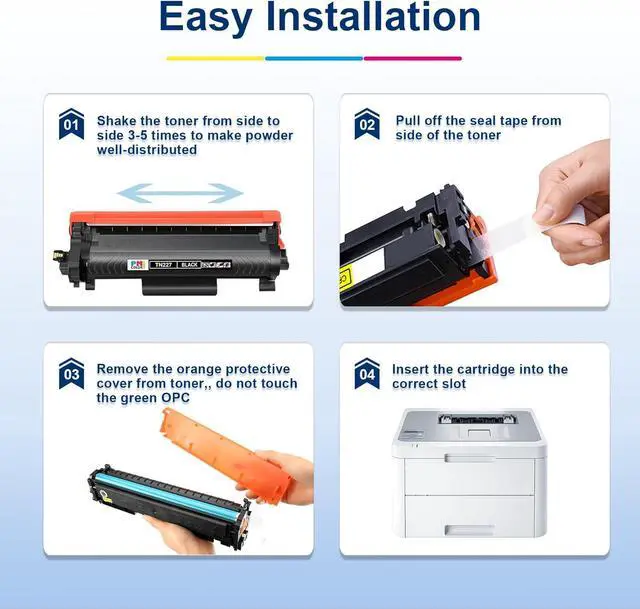 Easy Installation

01 Shake the toner from side to side 3-5 times to make powder well-distributed

TN227 BLACK

02 Pull off the seal tape from side of the toner

03 Remove the orange protective cover from toner,, do not touch the green OPC

04 Insert the cartridge into the correct slot