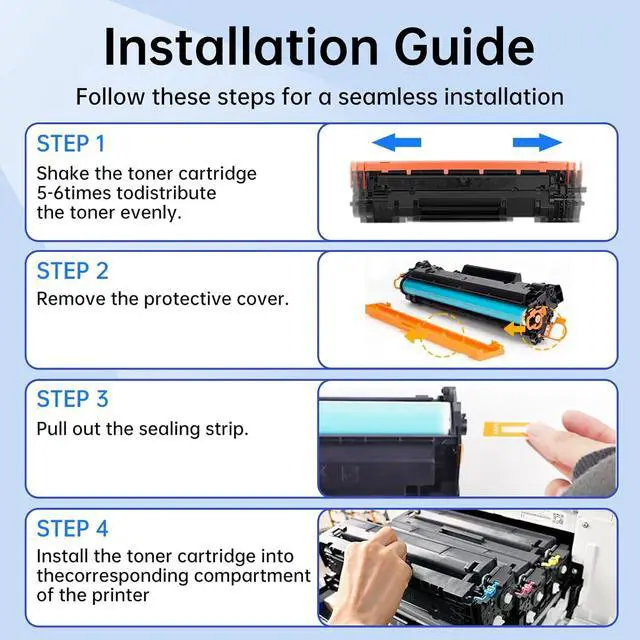 Installation Guide

Follow these steps for a seamless installation

STEP 1

Shake the toner cartridge 5-6times todistribute the toner evenly.

STEP 2

Remove the protective cover.

STEP 3

Pull out the sealing strip.

STEP 4

Install the toner cartridge into thecorresponding compartment of the printer