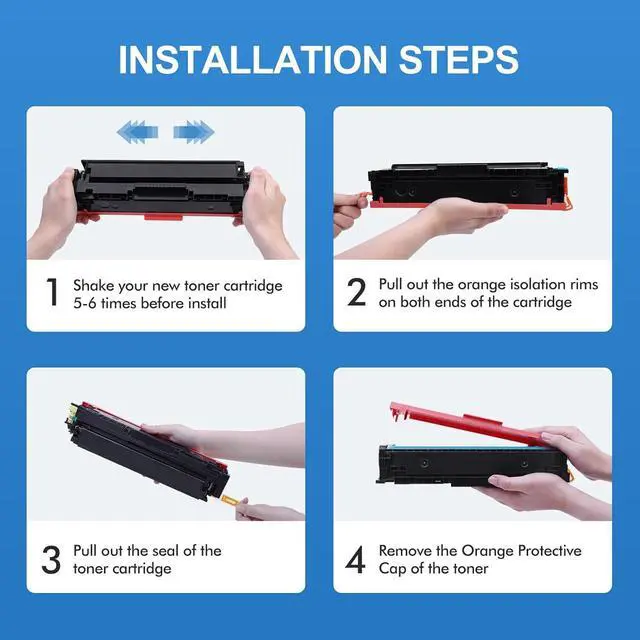 INSTALLATION STEPS

1 Shake your new toner cartridge 5-6 times before install

2 Pull out the orange isolation rims on both ends of the cartridge

3 Pull out the seal of the toner cartridge

4 Remove the Orange Protective Cap of the toner