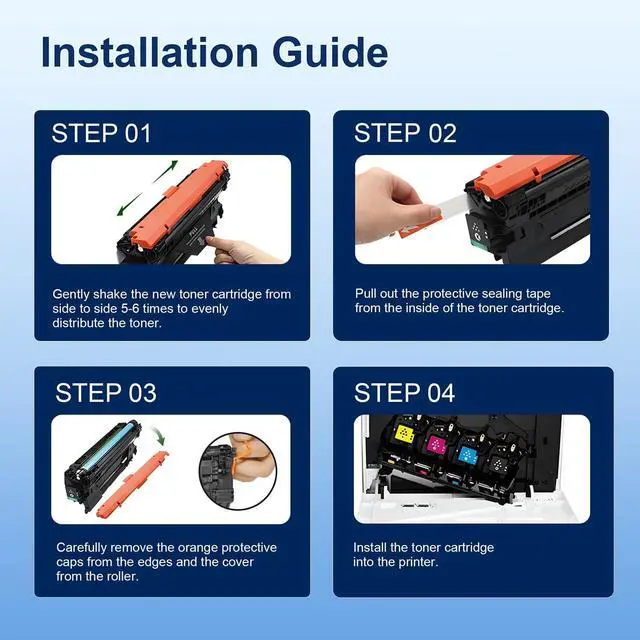 Installation Guide

STEP 01

Gently shake the new toner cartridge from side to side 5-6 times to evenly distribute the toner.

STEP 02

Pull out the protective sealing tape from the inside of the toner cartridge.

STEP 03

Carefully remove the orange protective caps from the edges and the cover from the roller.

STEP 04

Install the toner cartridge into the printer.