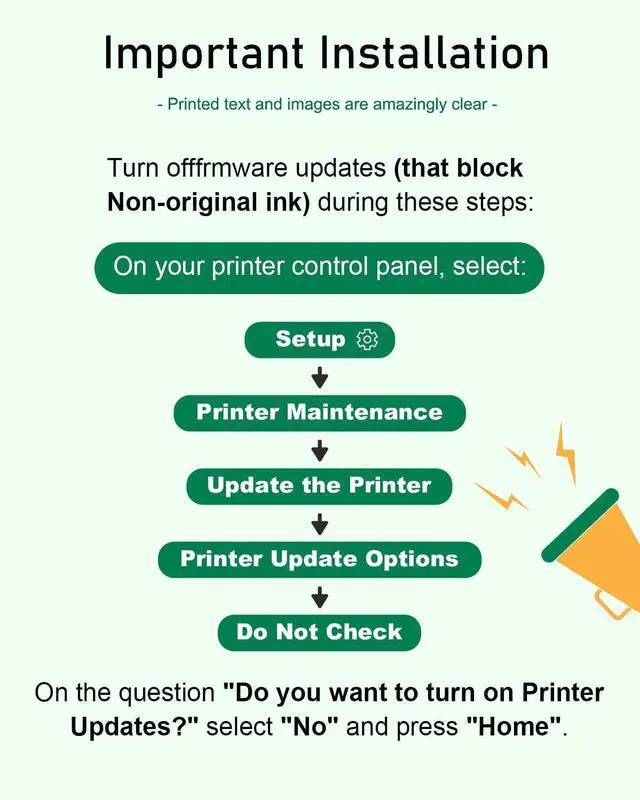 Important Installation

- Printed text and images are amazingly clear -

Turn offfrmware updates (that block Non-original ink) during these steps:

On your printer control panel, select:

Setup

Printer Maintenance

Update the Printer

Printer Update Options

Do Not Check

On the question "Do you want to turn on Printer Updates?" select "No" and press "Home".