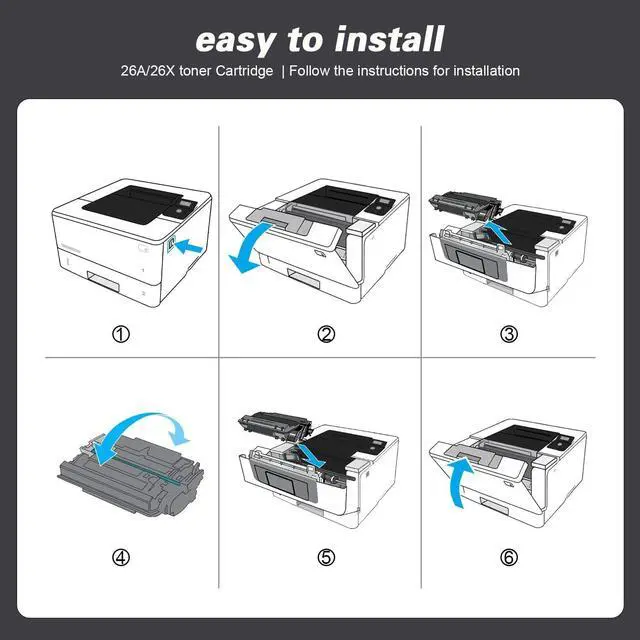 easy to install

26A/26X toner Cartridge | Follow the instructions for installation

①

②

③

④

⑤

⑥