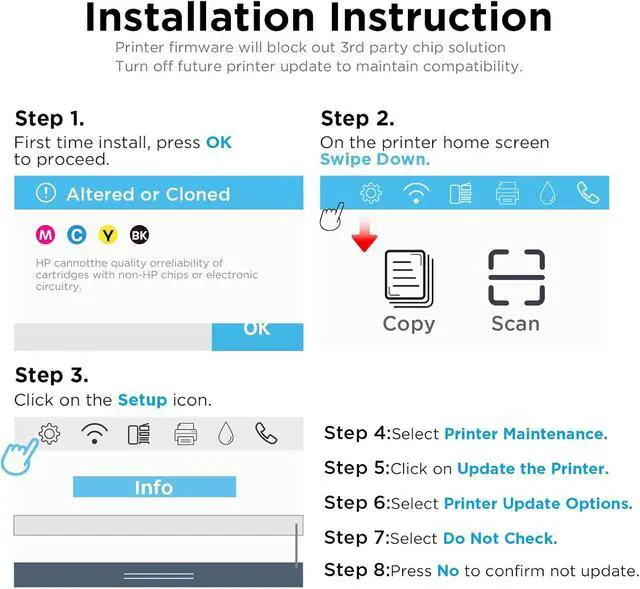 Installation Instruction

Printer firmware will block out 3rd party chip solution
Turn off future printer update to maintain compatibility.

Step 1.
First time install, press OK to proceed.

Altered or Cloned

M C Y BK

HP cannotthe quality orreliability of cartridges with non-HP chips or electronic circuitry.

OK

Step 2.
On the printer home screen Swipe Down.

Copy

Scan

Step 3.
Click on the Setup icon.

Info

Step 4:Select Printer Maintenance.

Step 5:Click on Update the Printer.

Step 6:Select Printer Update Options.

Step 7:Select Do Not Check.

Step 8:Press No to confirm not update.