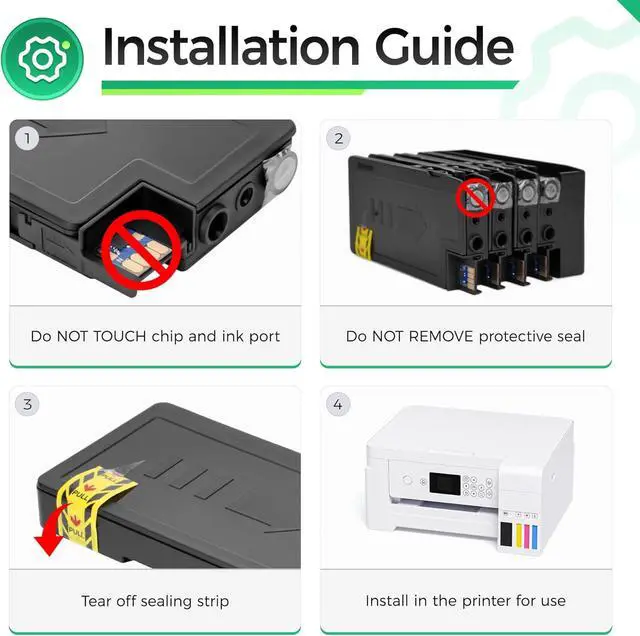 Installation Guide

1

Do NOT TOUCH chip and ink port

2

Do NOT REMOVE protective seal

3

PULL

PULL

Tear off sealing strip

4

Install in the printer for use