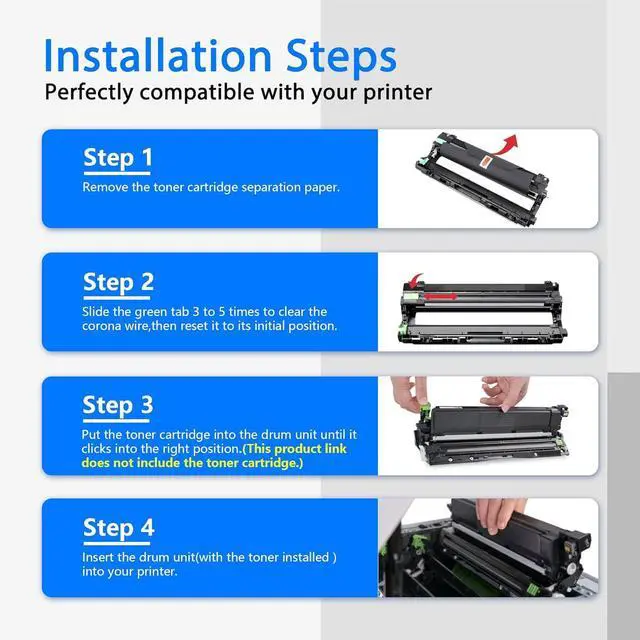 Installation Steps
Perfectly compatible with your printer

Step 1
Remove the toner cartridge separation paper.

Step 2
Slide the green tab 3 to 5 times to clear the corona wire,then reset it to its initial position.

Step 3
Put the toner cartridge into the drum unit until it clicks into the right position.(This product link does not include the toner cartridge.)

Step 4
Insert the drum unit(with the toner installed ) into your printer.