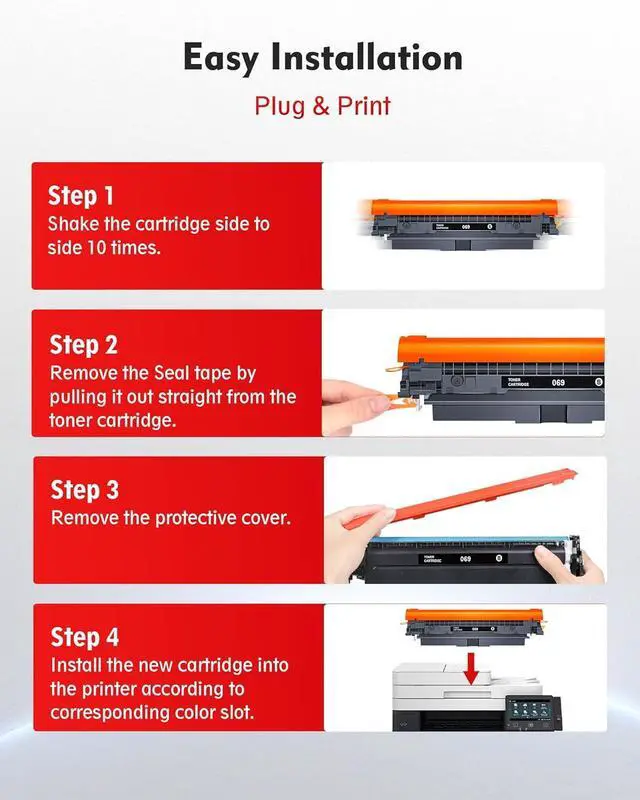 Easy Installation

Plug & Print

Step 1
Shake the cartridge side to side 10 times.

TONER CARTRIDGE 069

Step 2
Remove the Seal tape by pulling it out straight from the toner cartridge.

TONER CARTRIDGE 069

Step 3
Remove the protective cover.

TONER CARTRIDGE 069

Step 4
Install the new cartridge into the printer according to corresponding color slot.