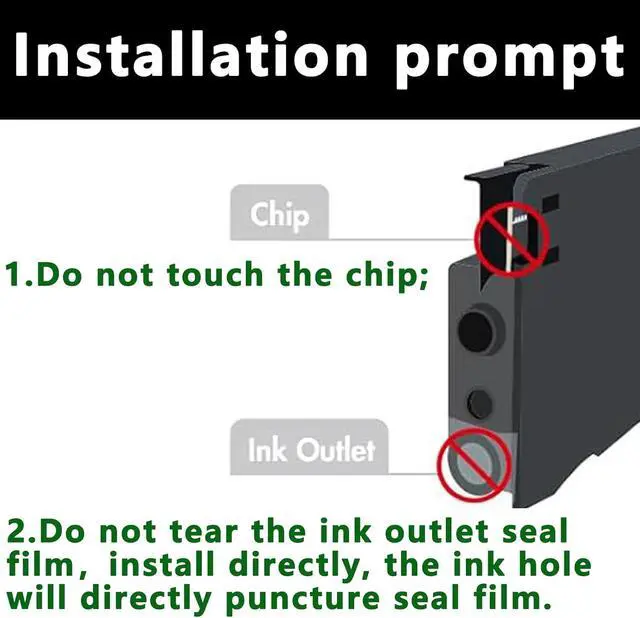 Installation prompt

Chip

1.Do not touch the chip;

Ink Outlet

2.Do not tear the ink outlet seal film, install directly, the ink hole will directly puncture seal film.