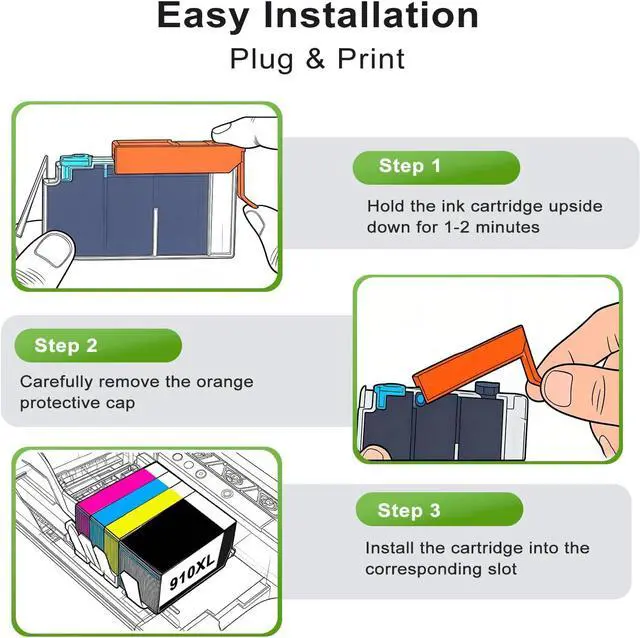 Easy Installation
Plug & Print

Step 1
Hold the ink cartridge upside down for 1-2 minutes

Step 2
Carefully remove the orange protective cap

910XL

Step 3
Install the cartridge into the corresponding slot