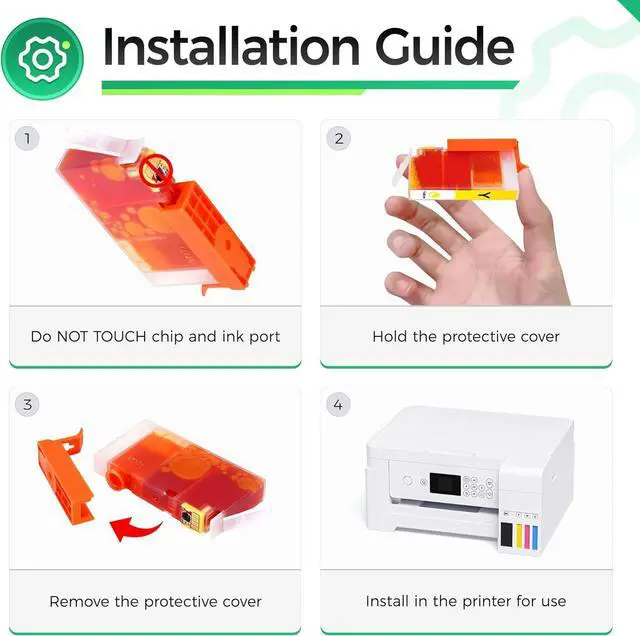 Installation Guide

1

Do NOT TOUCH chip and ink port

2

Y

Hold the protective cover

3

Remove the protective cover

4

Install in the printer for use