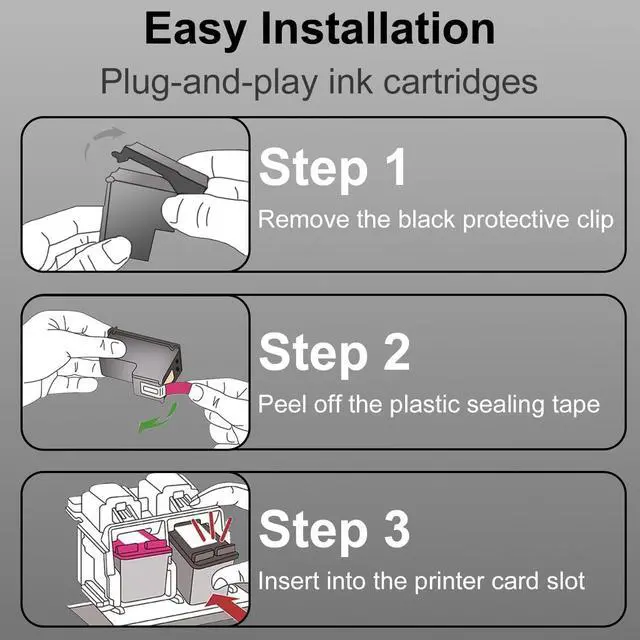 Easy Installation

Plug-and-play ink cartridges

Step 1

Remove the black protective clip

Step 2

Peel off the plastic sealing tape

Step 3

Insert into the printer card slot