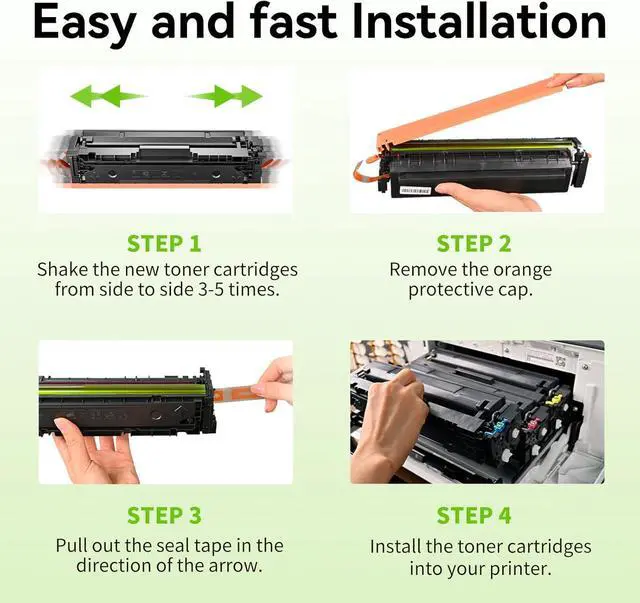 Easy and fast Installation

STEP 1
Shake the new toner cartridges from side to side 3-5 times.

STEP 2
Remove the orange protective cap.

STEP 3
Pull out the seal tape in the direction of the arrow.

STEP 4
Install the toner cartridges into your printer.