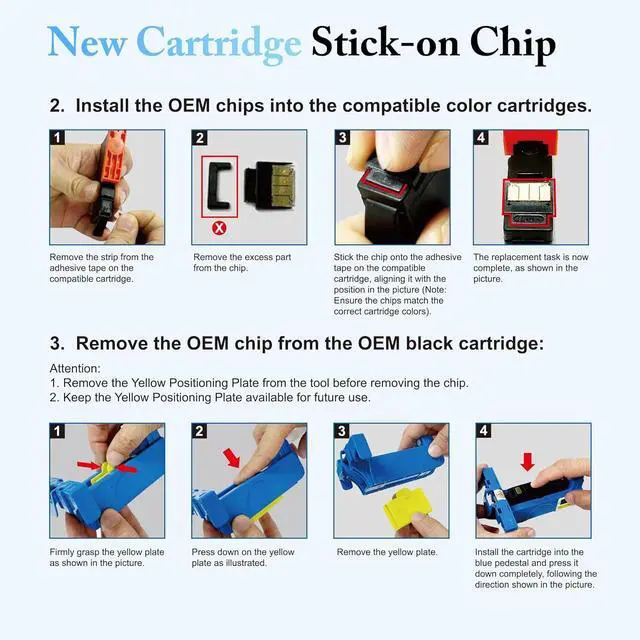 New Cartridge Stick-on Chip

2. Install the OEM chips into the compatible color cartridges.

1

Remove the strip from the adhesive tape on the compatible cartridge.

2

Remove the excess part from the chip.

3

Stick the chip onto the adhesive tape on the compatible cartridge, aligning it with the position in the picture (Note: Ensure the chips match the correct cartridge colors).

4

The replacement task is now complete, as shown in the picture.

3. Remove the OEM chip from the OEM black cartridge:

Attention:
1. Remove the Yellow Positioning Plate from the tool before removing the chip.
2. Keep the Yellow Positioning Plate available for future use.

1

Firmly grasp the yellow plate as shown in the picture.

2

Press down on the yellow plate as illustrated.

3

Remove the yellow plate.

4

Install the cartridge into the blue pedestal and press it down completely, following the direction shown in the picture.