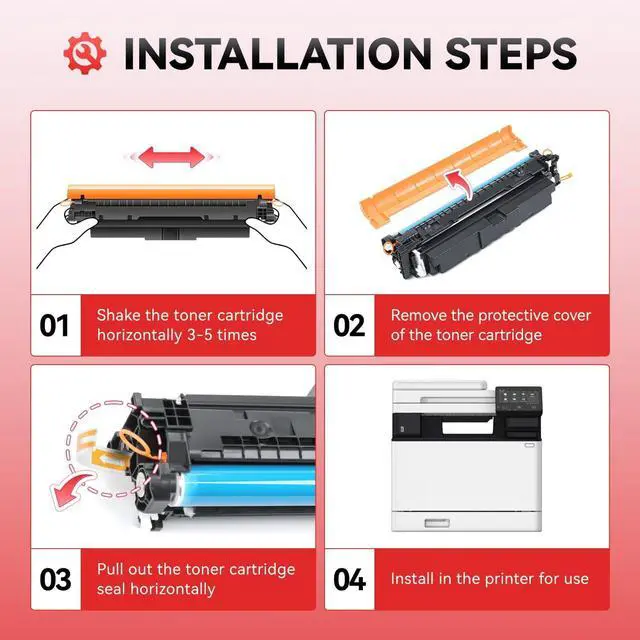 INSTALLATION STEPS

01 Shake the toner cartridge horizontally 3-5 times

02 Remove the protective cover of the toner cartridge

03 Pull out the toner cartridge seal horizontally

04 Install in the printer for use