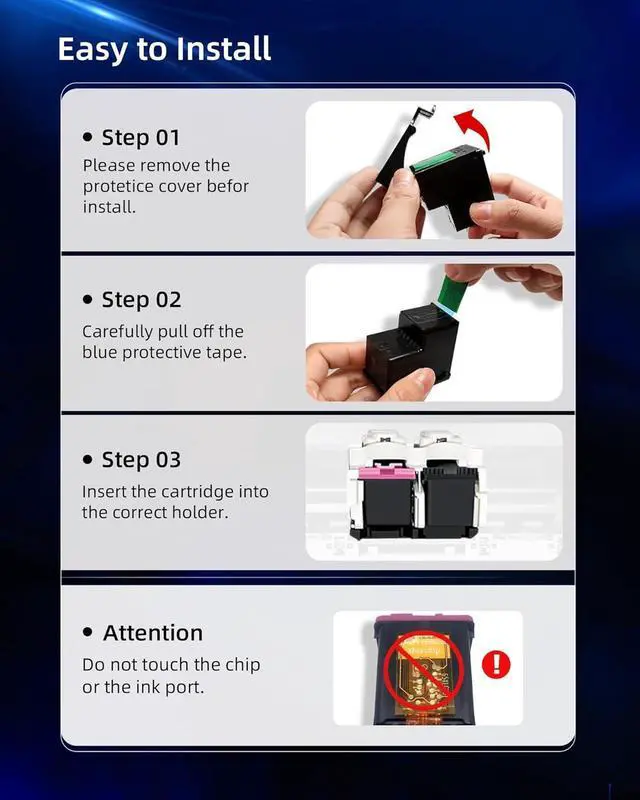 Easy to Install

• Step 01
Please remove the protetice cover befor install.

• Step 02
Carefully pull off the blue protective tape.

• Step 03
Insert the cartridge into the correct holder.

• Attention
Do not touch the chip or the ink port.