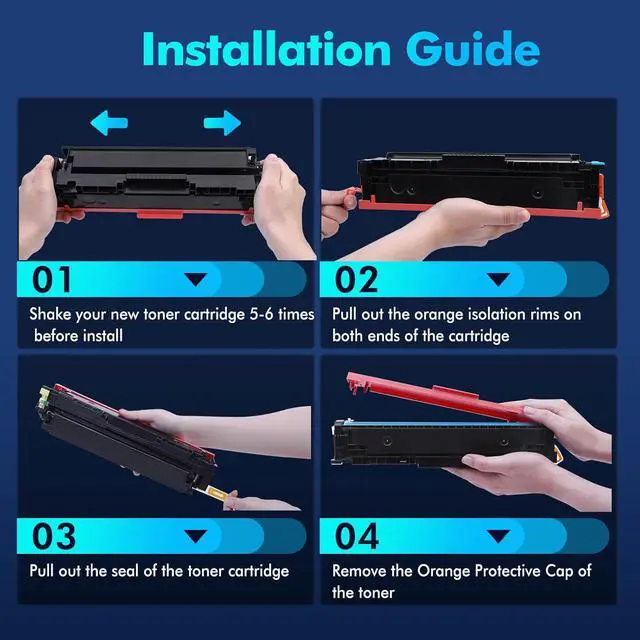 Installation Guide

01

Shake your new toner cartridge 5-6 times before install

02

Pull out the orange isolation rims on both ends of the cartridge

03

Pull out the seal of the toner cartridge

04

Remove the Orange Protective Cap of the toner