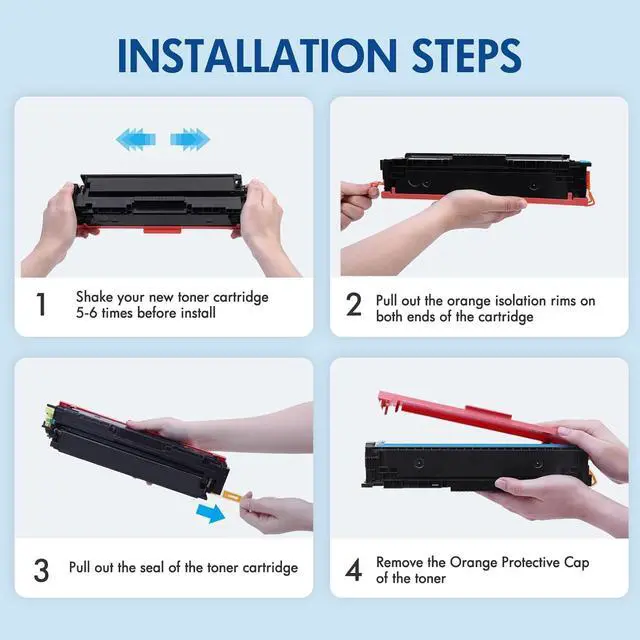 INSTALLATION STEPS

1 Shake your new toner cartridge 5-6 times before install

2 Pull out the orange isolation rims on both ends of the cartridge

3 Pull out the seal of the toner cartridge

4 Remove the Orange Protective Cap of the toner