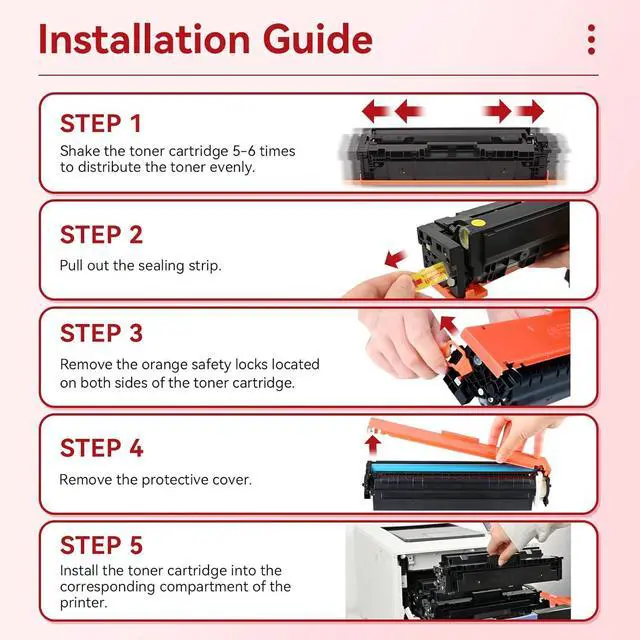 Installation Guide

STEP 1

Shake the toner cartridge 5-6 times to distribute the toner evenly.

STEP 2

Pull out the sealing strip.

STEP 3

Remove the orange safety locks located on both sides of the toner cartridge.

STEP 4

Remove the protective cover.

STEP 5

Install the toner cartridge into the corresponding compartment of the printer.