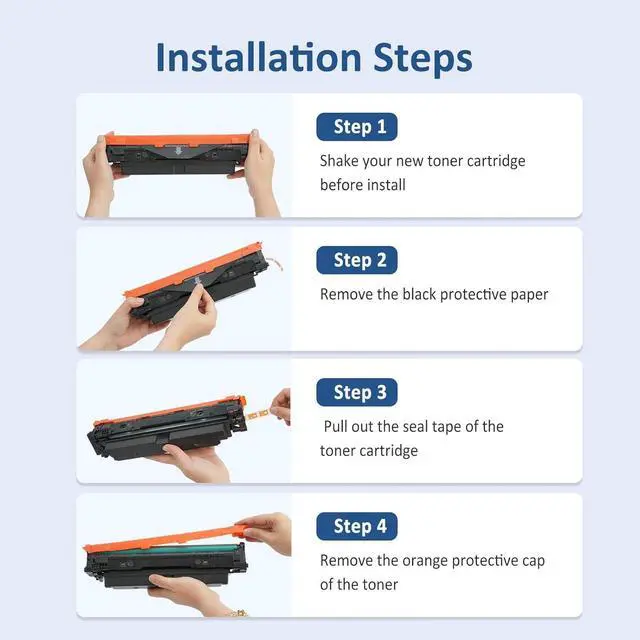 Installation Steps

Step 1

Shake your new toner cartridge before install

Step 2

Remove the black protective paper

Step 3

Pull out the seal tape of the toner cartridge

Step 4

Remove the orange protective cap of the toner