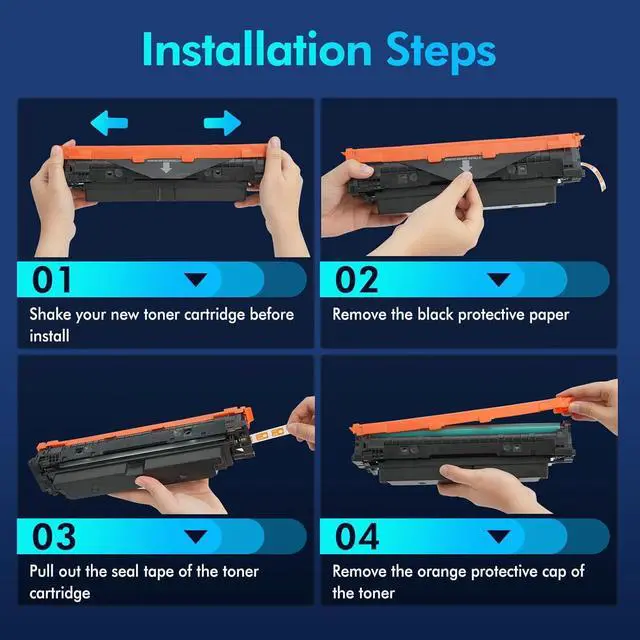 Installation Steps

01

Shake your new toner cartridge before install

02

Remove the black protective paper

03

Pull out the seal tape of the toner cartridge

04

Remove the orange protective cap of the toner