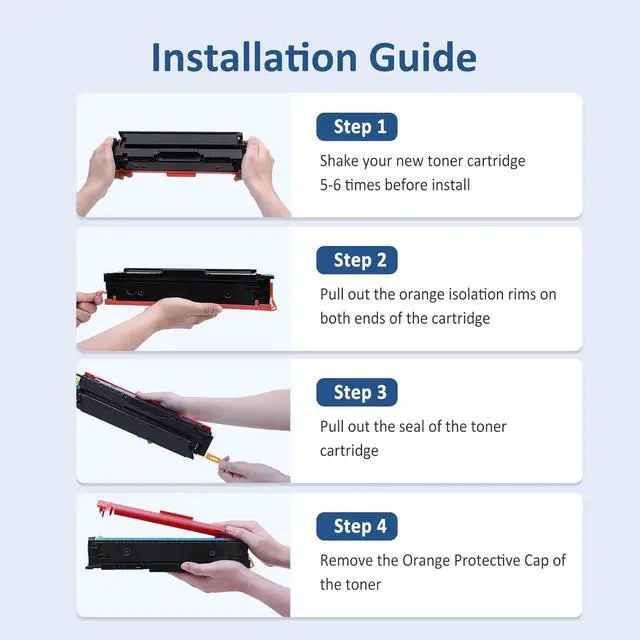 Installation Guide

Step 1

Shake your new toner cartridge 5-6 times before install

Step 2

Pull out the orange isolation rims on both ends of the cartridge

Step 3

Pull out the seal of the toner cartridge

Step 4

Remove the Orange Protective Cap of the toner