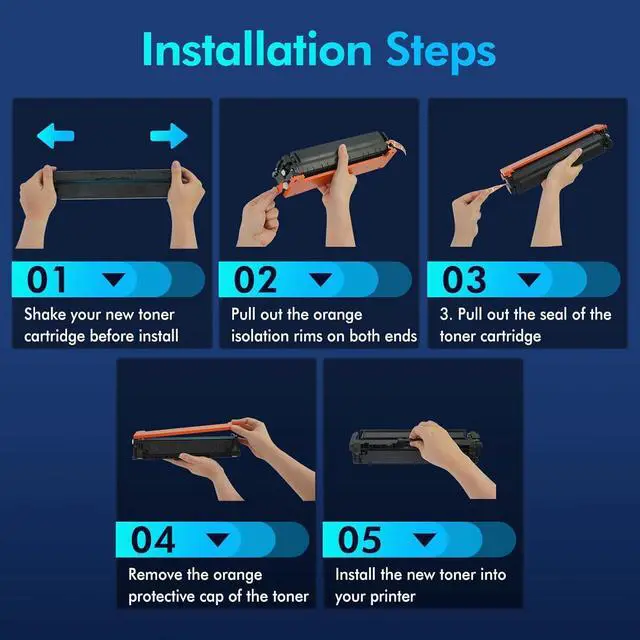 Installation Steps

01

Shake your new toner cartridge before install

02

Pull out the orange isolation rims on both ends

03

3. Pull out the seal of the toner cartridge

04

Remove the orange protective cap of the toner

05

Install the new toner into your printer