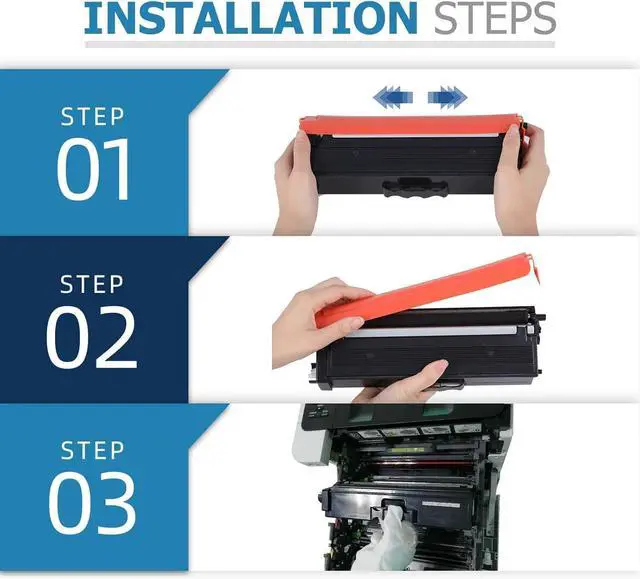 INSTALLATION STEPS

STEP
01

STEP
02

STEP
03