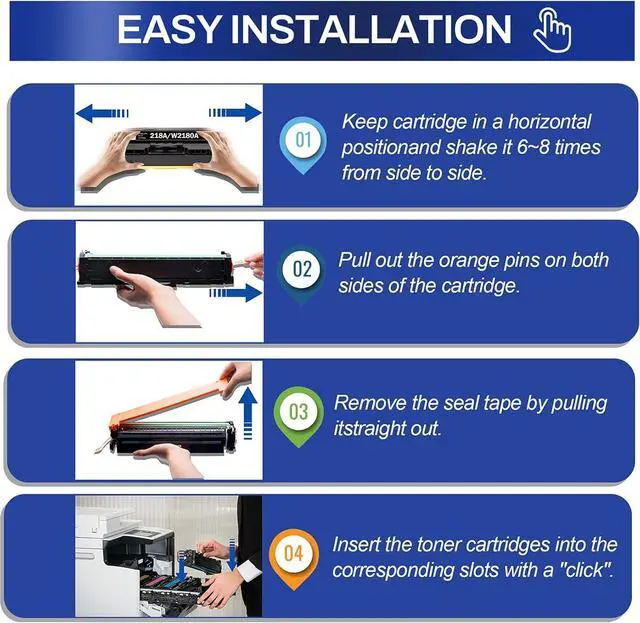 EASY INSTALLATION

218A/W2180A

01 Keep cartridge in a horizontal positionand shake it 6~8 times from side to side.

02 Pull out the orange pins on both sides of the cartridge.

03 Remove the seal tape by pulling itstraight out.

04 Insert the toner cartridges into the corresponding slots with a "click".