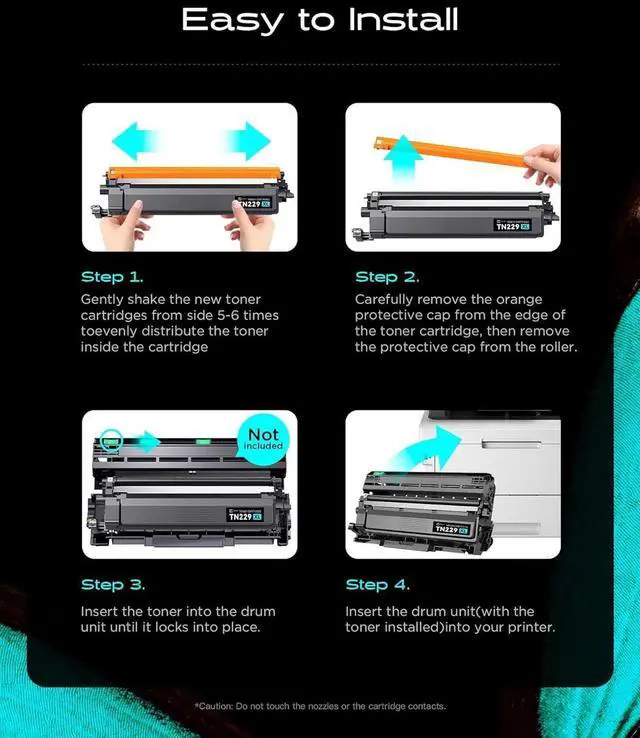 Easy to Install

TN229 XL

Step 1.

Gently shake the new toner cartridges from side 5-6 times toevenly distribute the toner inside the cartridge

TN229 XL

Step 2.

Carefully remove the orange protective cap from the edge of the toner cartridge, then remove the protective cap from the roller.

Not included

TN229 XL

Step 3.

Insert the toner into the drum unit until it locks into place.

TN229 XL

Step 4.

Insert the drum unit(with the toner installed)into your printer.

*Caution: Do not touch the nozzles or the cartridge contacts.