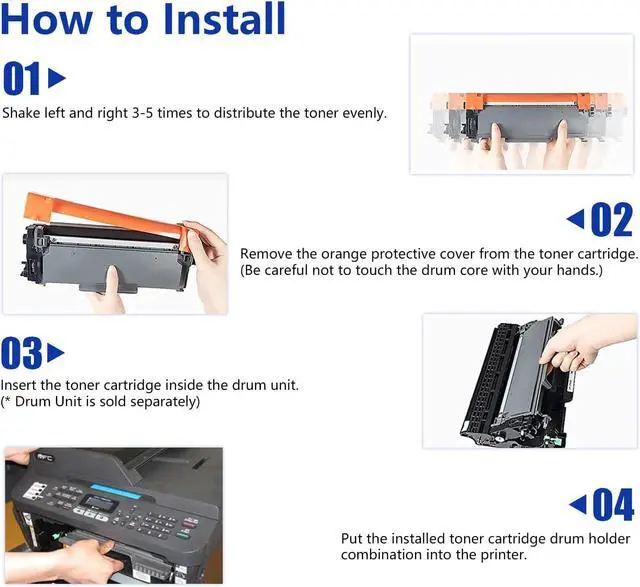 How to Install

01

Shake left and right 3-5 times to distribute the toner evenly.

02

Remove the orange protective cover from the toner cartridge. (Be careful not to touch the drum core with your hands.)

03

Insert the toner cartridge inside the drum unit. (* Drum Unit is sold separately)

MFC

04

Put the installed toner cartridge drum holder combination into the printer.