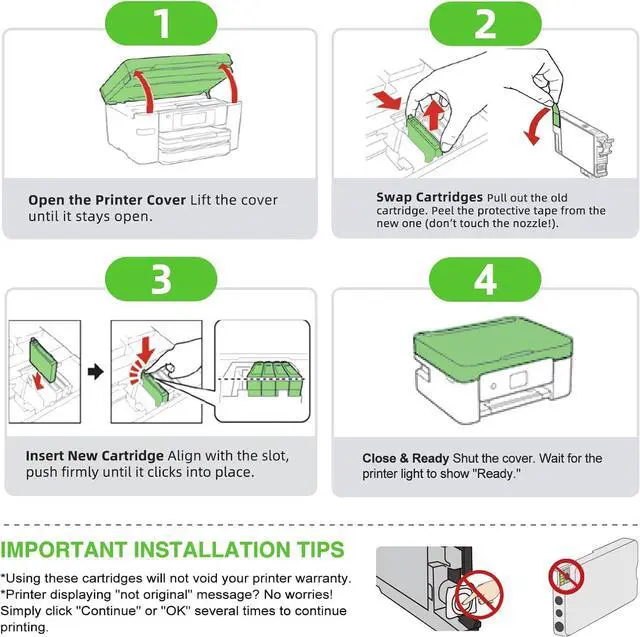 1

Open the Printer Cover Lift the cover until it stays open.

2

Swap Cartridges Pull out the old cartridge. Peel the protective tape from the new one (don't touch the nozzle!).

3

Insert New Cartridge Align with the slot, push firmly until it clicks into place.

4

Close & Ready Shut the cover. Wait for the printer light to show "Ready."

IMPORTANT INSTALLATION TIPS

*Using these cartridges will not void your printer warranty.
*Printer displaying "not original" message? No worries! Simply click "Continue" or "OK" several times to continue printing.