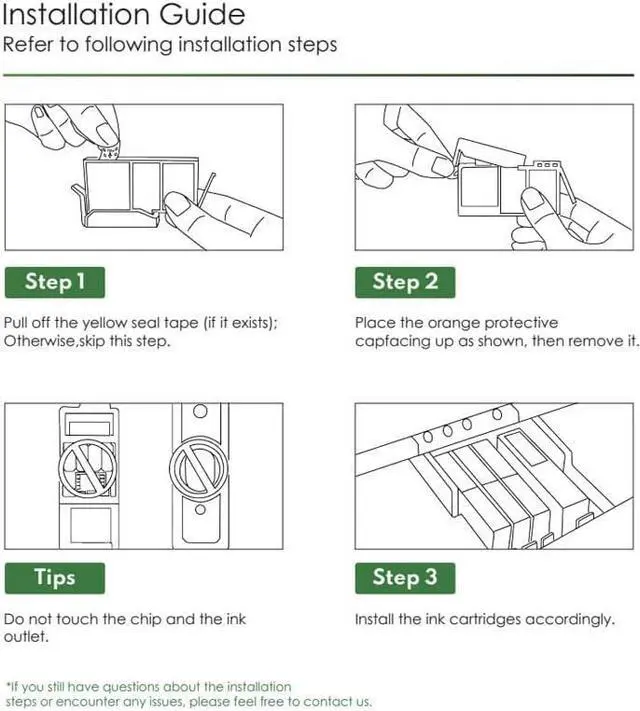 Installation Guide
Refer to following installation steps

Step 1

Pull off the yellow seal tape (if it exists); Otherwise,skip this step.

Step 2

Place the orange protective capfacing up as shown, then remove it.

Tips

Do not touch the chip and the ink outlet.

Step 3

Install the ink cartridges accordingly.

*If you still have questions about the installation steps or encounter any issues, please feel free to contact us.