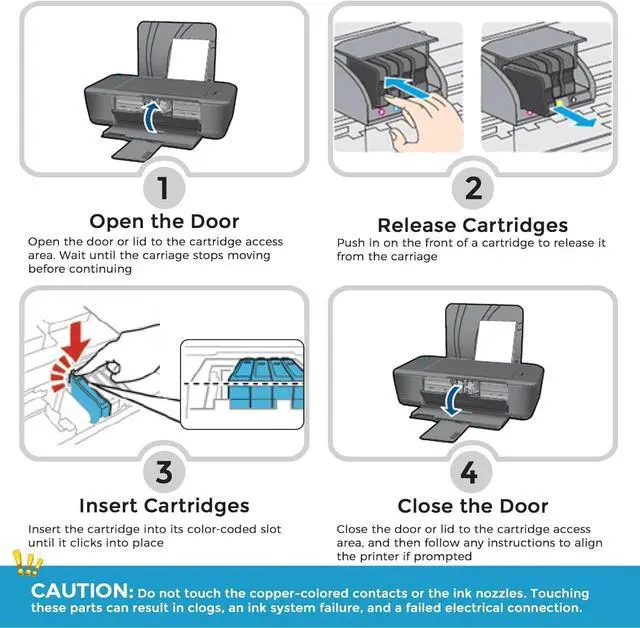 1

Open the Door

Open the door or lid to the cartridge access area. Wait until the carriage stops moving before continuing

2

Release Cartridges

Push in on the front of a cartridge to release it from the carriage

3

Insert Cartridges

Insert the cartridge into its color-coded slot until it clicks into place

4

Close the Door

Close the door or lid to the cartridge access area, and then follow any instructions to align the printer if prompted

CAUTION: Do not touch the copper-colored contacts or the ink nozzles. Touching these parts can result in clogs, an ink system failure, and a failed electrical connection.