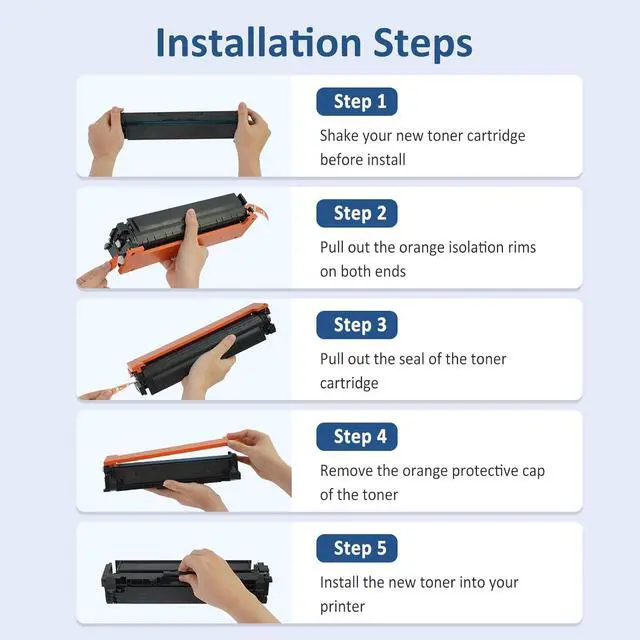 Installation Steps

Step 1
Shake your new toner cartridge before install

Step 2
Pull out the orange isolation rims on both ends

Step 3
Pull out the seal of the toner cartridge

Step 4
Remove the orange protective cap of the toner

Step 5
Install the new toner into your printer