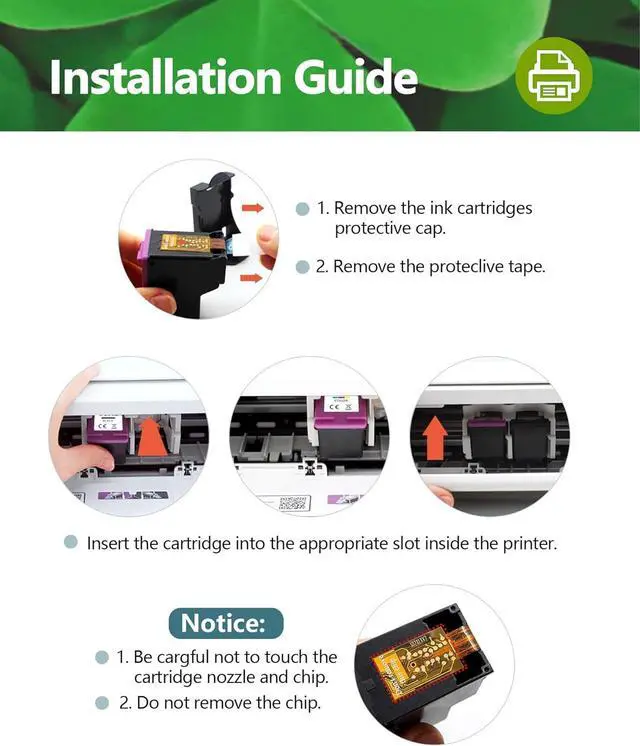 Installation Guide

1. Remove the ink cartridges protective cap.

2. Remove the proteclive tape.

Insert the cartridge into the appropriate slot inside the printer.

Notice:

1. Be cargful not to touch the cartridge nozzle and chip.

2. Do not remove the chip.